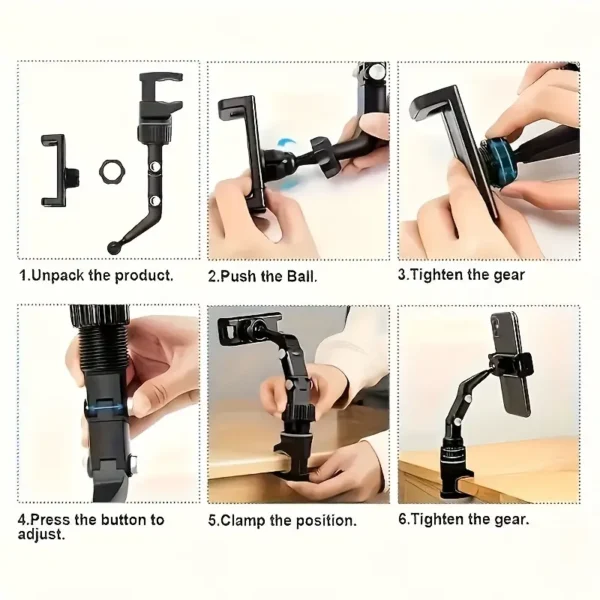 1.Unpack the product.

2.Push the Ball.

3.Tighten the gear

4.Press the button to adjust.

5.Clamp the position.

6.Tighten the gear.